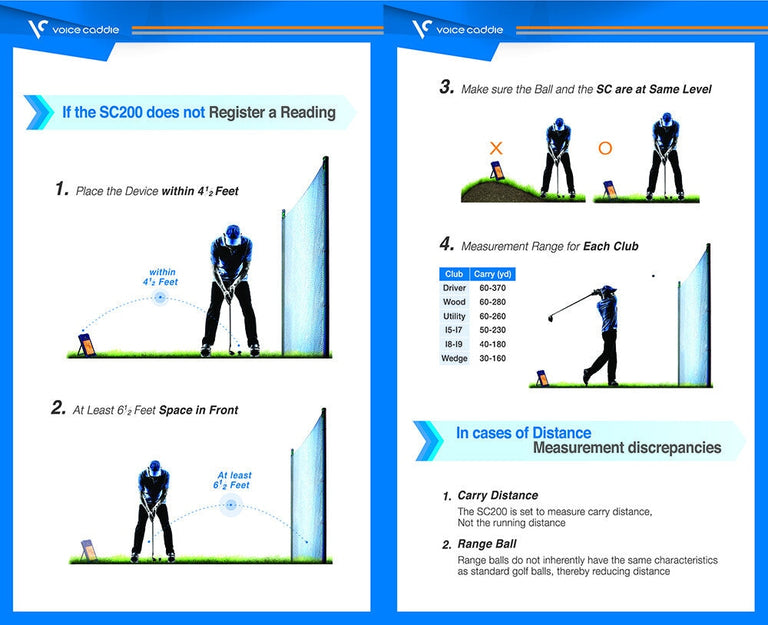 voice caddie

If the SC200 does not Register a Reading

1. Place the Device within $4^1{}_2$ Feet

within $4^1{}_2$ Feet

2. At Least $6^1{}_2$ Feet Space in Front

At least $6^1{}_2$ Feet

voice caddie

3. Make sure the Ball and the SC are at Same Level

X

O

4. Measurement Range for Each Club

| Club | Carry (yd) |
|---|---|
| Driver | 60-370 |
| Wood | 60-280 |
| Utility | 60-260 |
| I5-I7 | 50-230 |
| I8-I9 | 40-180 |
| Wedge | 30-160 |

In cases of Distance Measurement discrepancies

1. Carry Distance
The SC200 is set to measure carry distance, Not the running distance

2. Range Ball
Range balls do not inherently have the same characteristics as standard golf balls, thereby reducing distance